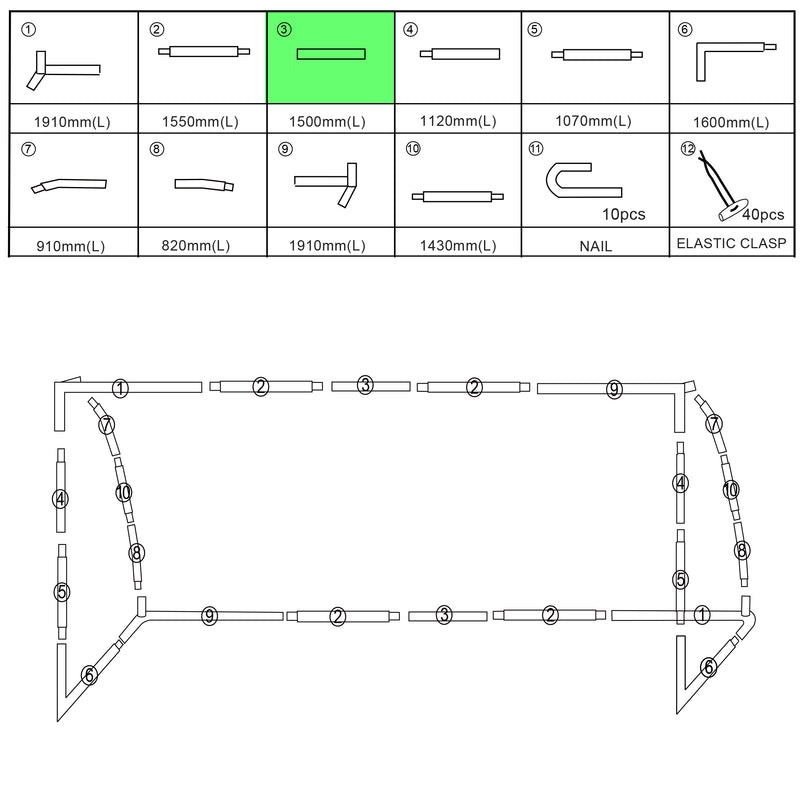 | ① | ② | ③ | ④ | ⑤ | ⑥ |
|---|---|---|---|---|---|
| 1910mm(L) | 1550mm(L) | 1500mm(L) | 1120mm(L) | 1070mm(L) | 1600mm(L) |
| ⑦ | ⑧ | ⑨ | ⑩ | ⑪ 10pcs | ⑫ 40pcs |
| 910mm(L) | 820mm(L) | 1910mm(L) | 1430mm(L) | NAIL | ELASTIC CLASP |

① ② ③ ② ⑨
⑦ ⑦
④ ⑩ ④ ⑩
⑧ ⑧
⑤ ⑤
⑨ ② ③ ② ①
⑥ ⑥