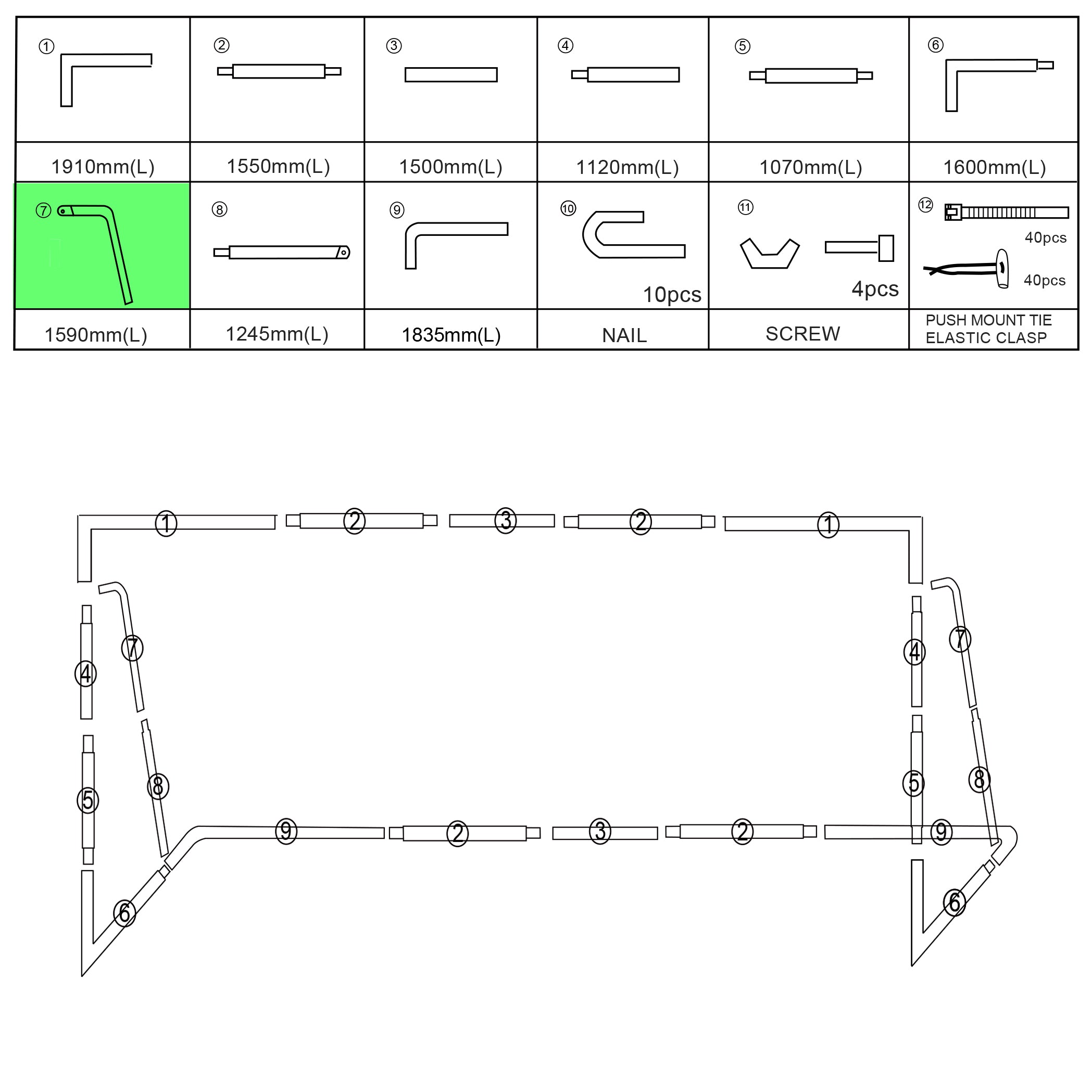 | ① | ② | ③ | ④ | ⑤ | ⑥ |
|---|---|---|---|---|---|
| 1910mm(L) | 1550mm(L) | 1500mm(L) | 1120mm(L) | 1070mm(L) | 1600mm(L) |
| ⑦ | ⑧ | ⑨ | ⑩ 10pcs | ⑪ 4pcs | ⑫ 40pcs 40pcs |
| 1590mm(L) | 1245mm(L) | 1835mm(L) | NAIL | SCREW | PUSH MOUNT TIE ELASTIC CLASP |

1 2 3 2 1
7 4 4 7
8 5 5 8
9 2 3 2 9
6 6