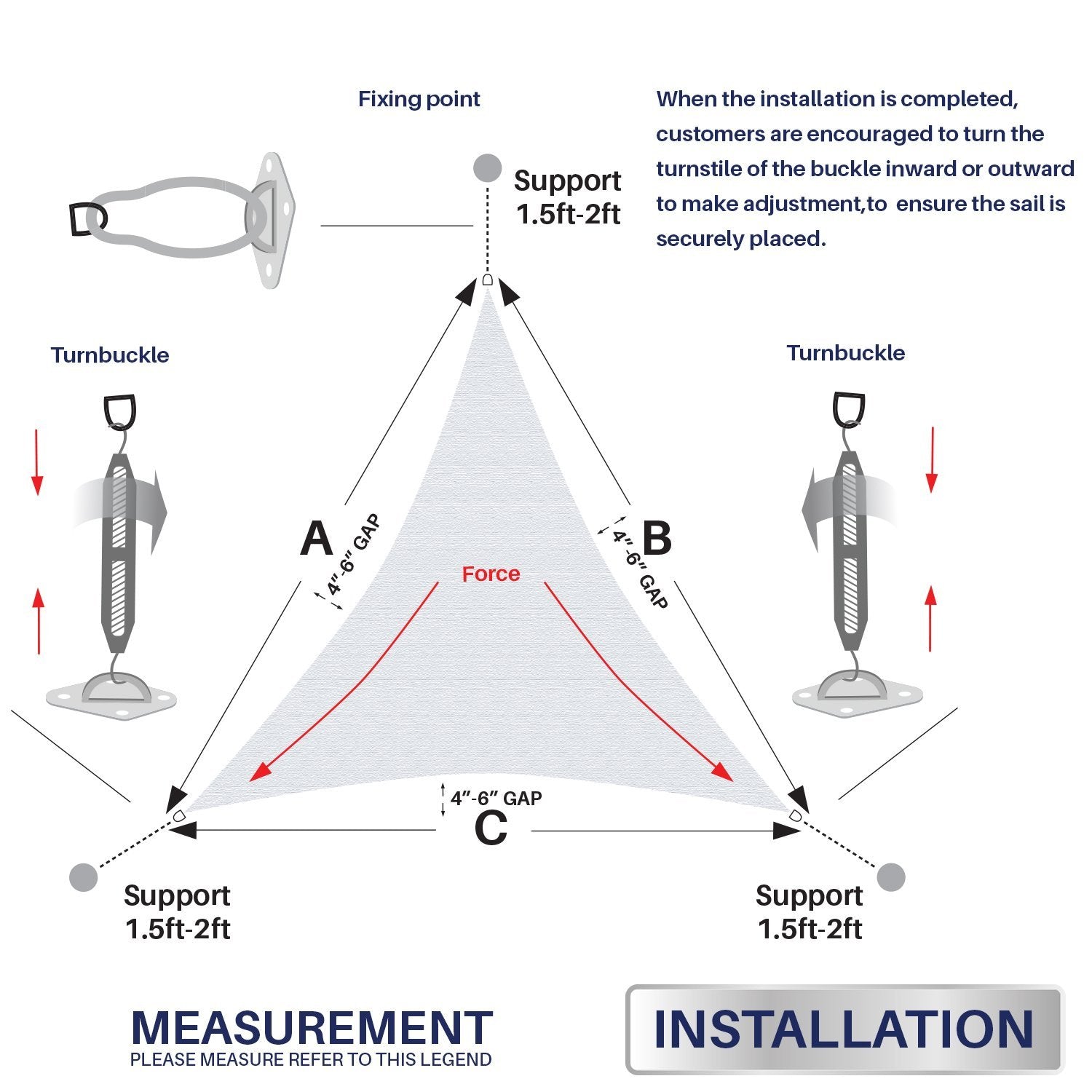 Fixing point

When the installation is completed, customers are encouraged to turn the turnstile of the buckle inward or outward to make adjustment,to ensure the sail is securely placed.

Support
1.5ft-2ft

Turnbuckle

Turnbuckle

A

4"-6" GAP

B

4"-6" GAP

Force

4"-6" GAP

C

Support
1.5ft-2ft

Support
1.5ft-2ft

MEASUREMENT
PLEASE MEASURE REFER TO THIS LEGEND

INSTALLATION